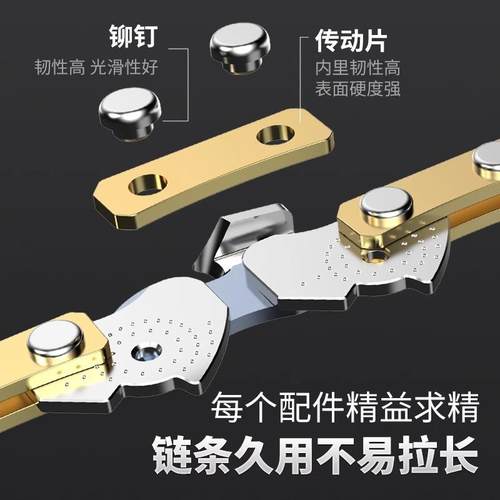 铆钉
韧性高 光滑性好

传动片
内里韧性高
表面硬度强

每个配件精益求精
链条久用不易拉长