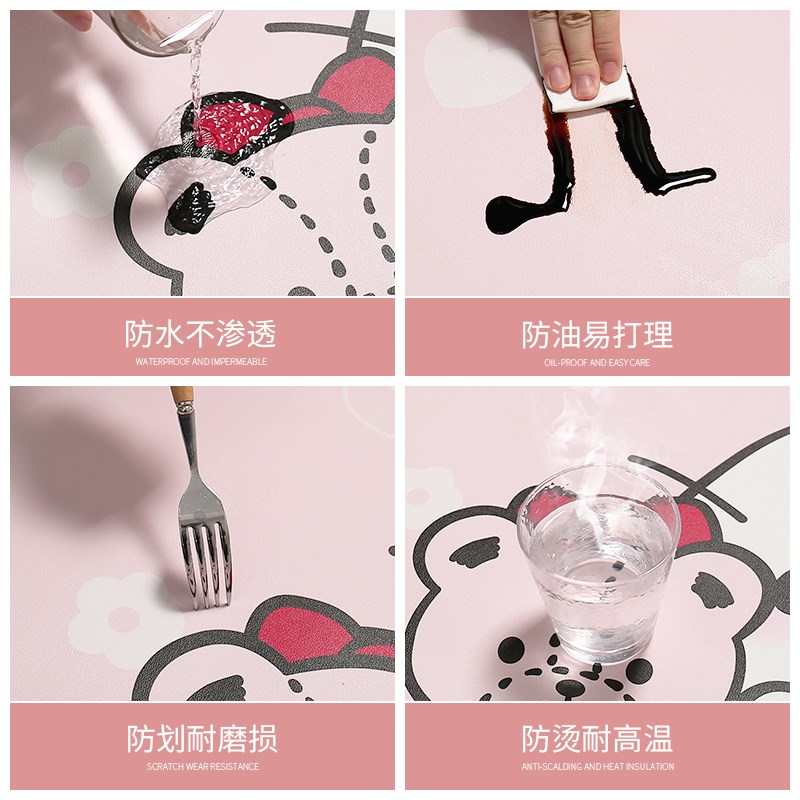 防水不渗透
WATERPROOF AND IMPERMEABLE

防油易打理
OIL-PROOF AND EASY CARE

防划耐磨损
SCRATCH WEAR RESISTANCE

防烫耐高温
ANTI-SCALDING AND HEAT INSULATION