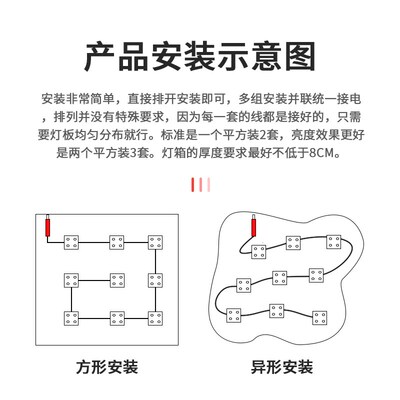 产品安装示意图

安装非常简单，直接排开安装即可，多组安装并联统一接电，排列并没有特殊要求，因为每一套的线都是接好的，只需要灯板均匀分布就行。标准是一个平方装2套，亮度效果更好是两个平方装3套。灯箱的厚度要求最好不低于8CM。

方形安装

异形安装