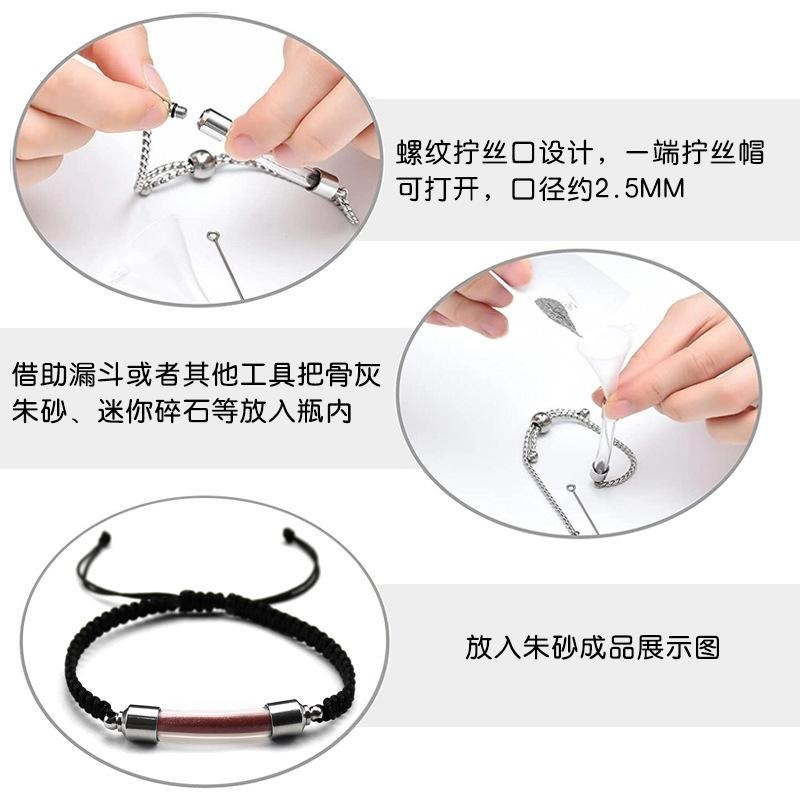 螺纹拧丝口设计，一端拧丝帽可打开，口径约2.5MM

借助漏斗或者其他工具把骨灰朱砂、迷你碎石等放入瓶内

放入朱砂成品展示图