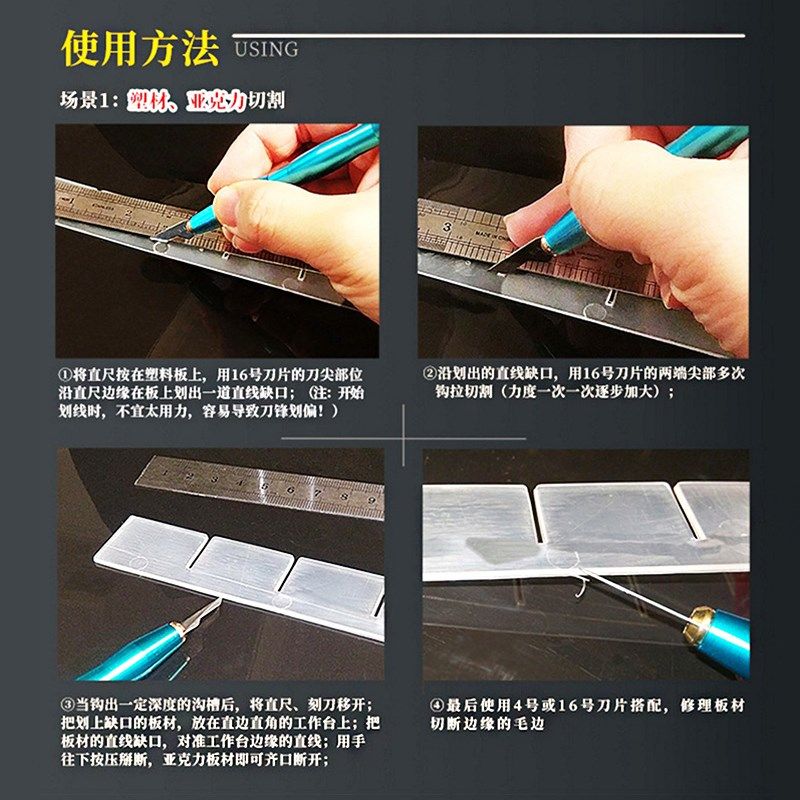 使用方法 USING

场景1：塑材、亚克力切割

①将直尺按在塑料板上，用16号刀片的刀尖部位沿直尺边缘在板上划出一道直线缺口；（注：开始划线时，不宜太用力，容易导致刀锋划偏！）

②沿划出的直线缺口，用16号刀片的两端尖部多次钩拉切割（力度一次一次逐步加大）；

③当钩出一定深度的沟槽后，将直尺、刻刀移开；把划上缺口的板材，放在直边直角的工作台上；把板材的直线缺口，对准工作台边缘的直线；用手往下按压掰断，亚克力板材即可齐口断开；

④最后使用4号或16号刀片搭配，修理板材切断边缘的毛边