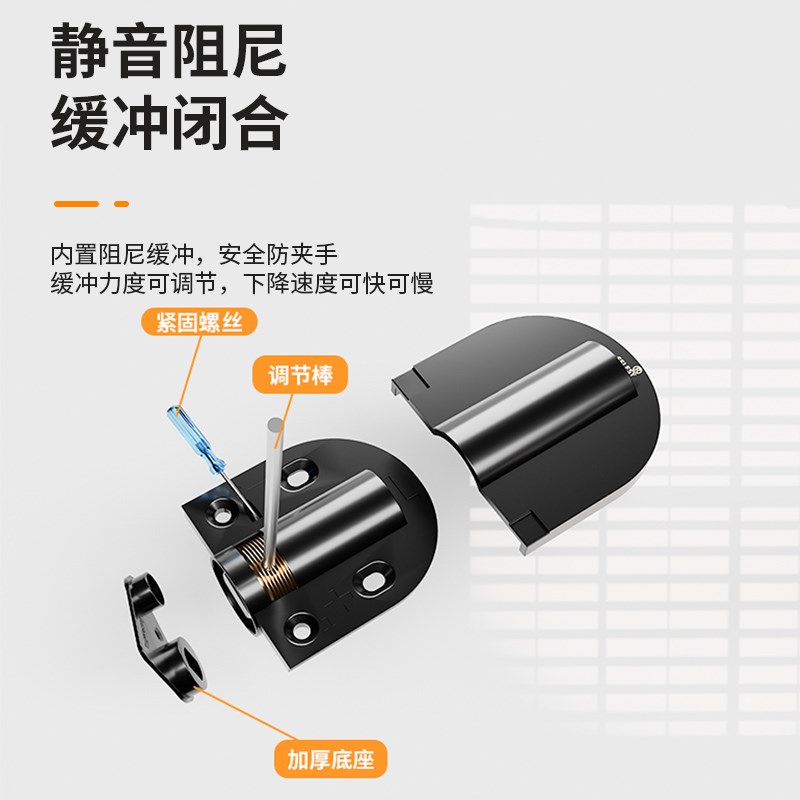 静音阻尼
缓冲闭合

内置阻尼缓冲，安全防夹手
缓冲力度可调节，下降速度可快可慢

紧固螺丝

调节棒

加厚底座