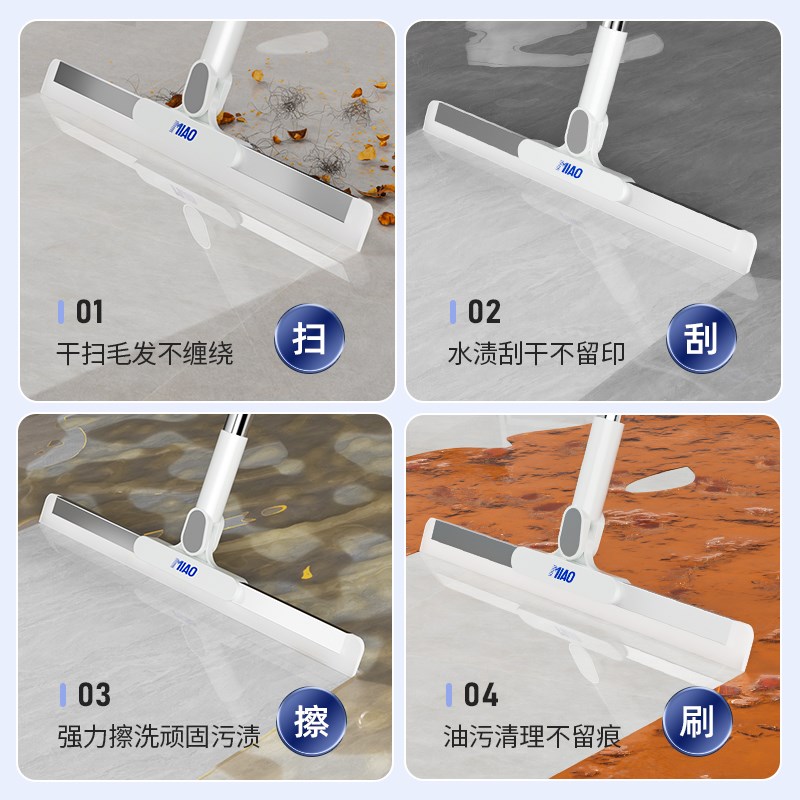 MIAO

01
干扫毛发不缠绕
扫

MIAO

02
水渍刮干不留印
刮

MIAO

03
强力擦洗顽固污渍
擦

MIAO

04
油污清理不留痕
刷