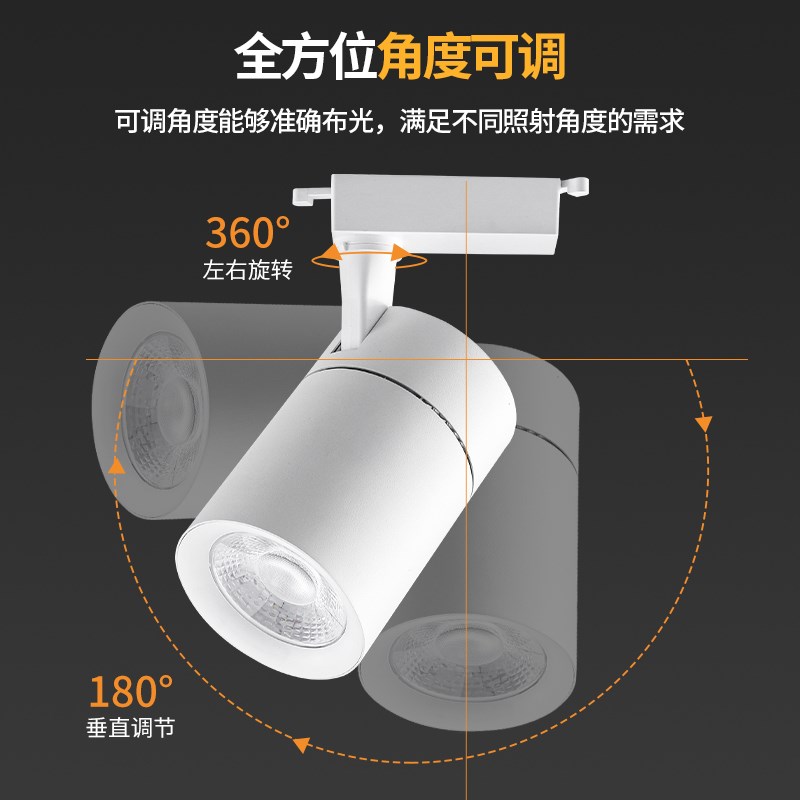 全方位角度可调

可调角度能够准确布光，满足不同照射角度的需求

360°
左右旋转

180°
垂直调节