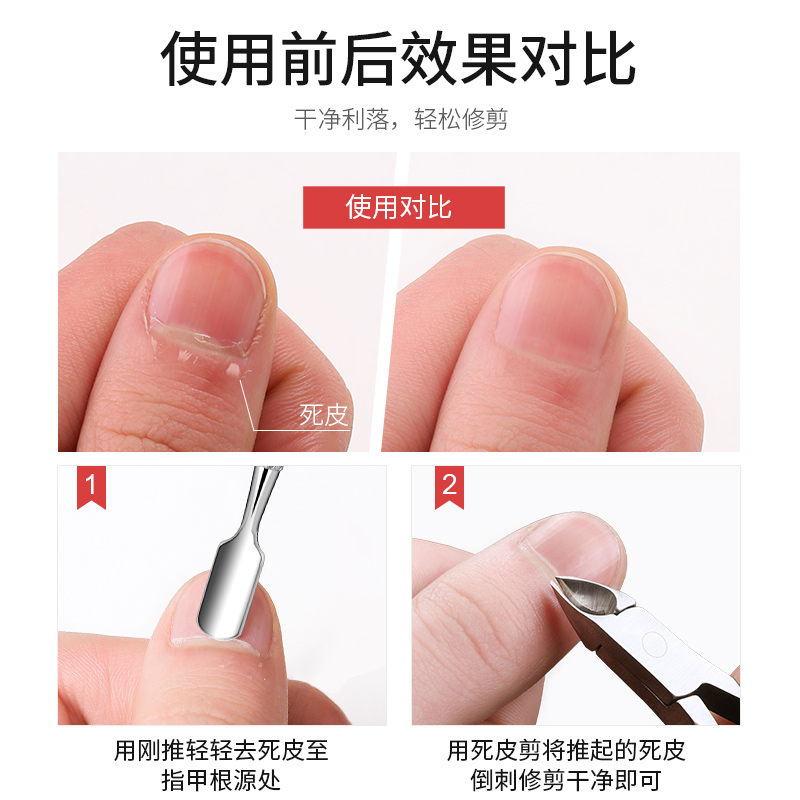 使用前后效果对比

干净利落，轻松修剪

使用对比

死皮

1

2

用刚推轻轻去死皮至指甲根源处

用死皮剪将推起的死皮倒刺修剪干净即可