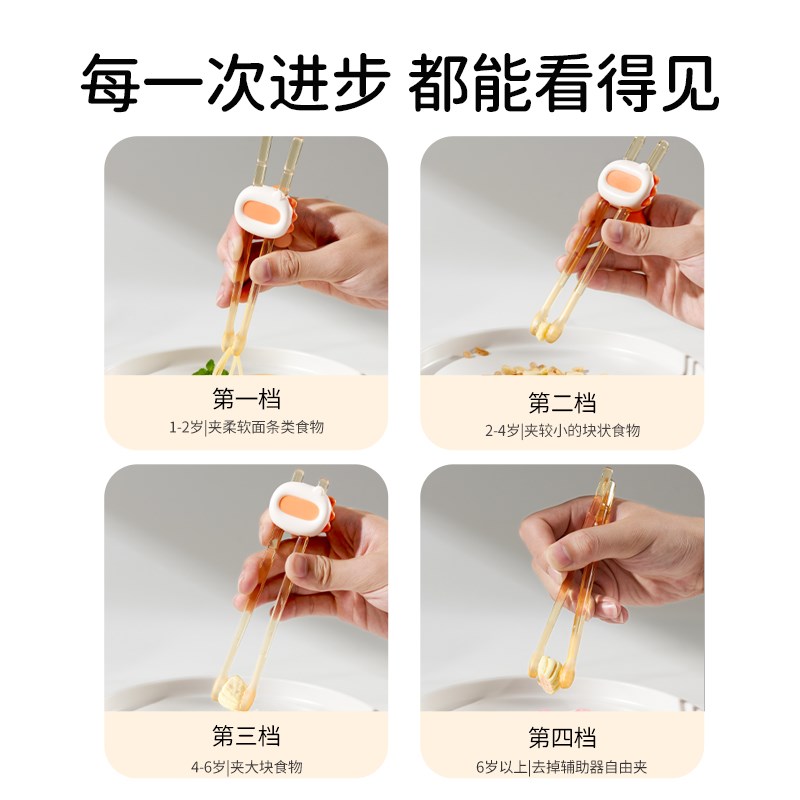 每一次进步 都能看得见

第一档
1-2岁|夹柔软面条类食物

第二档
2-4岁|夹较小的块状食物

第三档
4-6岁|夹大块食物

第四档
6岁以上|去掉辅助器自由夹