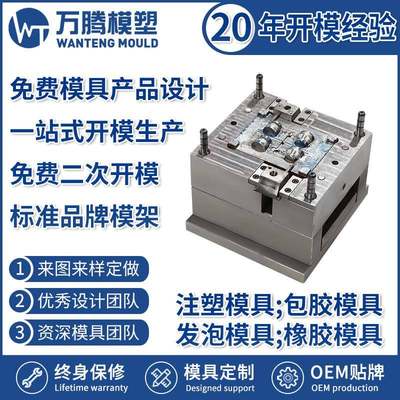 WT 万腾模塑
WANTENG MOULD

20 年开模经验

免费模具产品设计
一站式开模生产
免费二次开模
标准品牌模架

1 来图来样定做
2 优秀设计团队
3 资深模具团队

注塑模具;包胶模具
发泡模具;橡胶模具

终身保修
Lifetime warranty

模具定制
Designed support

OEM贴牌
OEM production