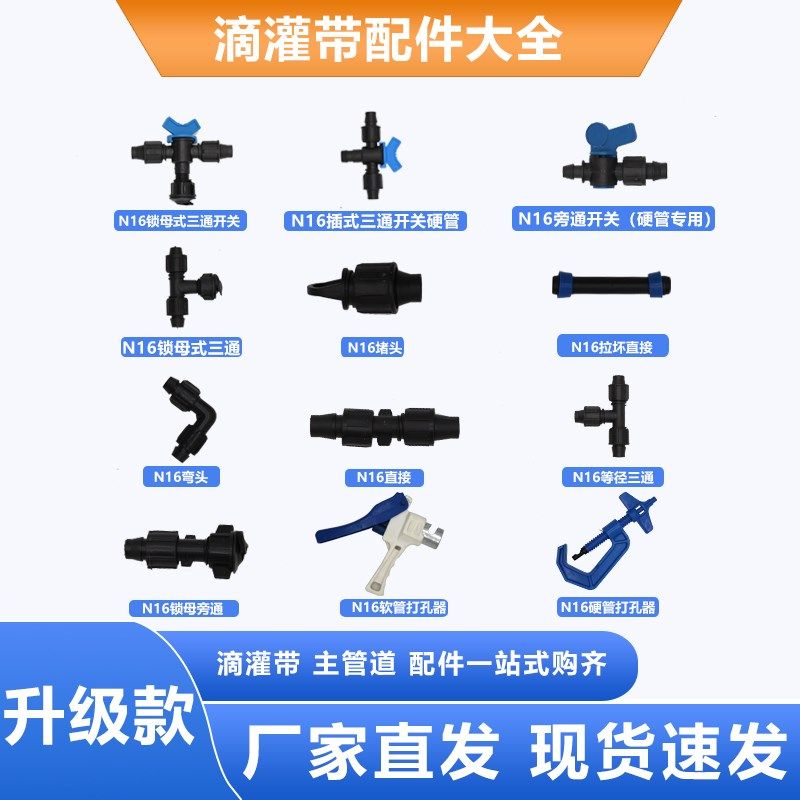 滴灌带配件大全

N16锁母式三通开关

N16插式三通开关硬管

N16旁通开关（硬管专用）

N16锁母式三通

N16堵头

N16拉坏直接

N16弯头

N16直接

N16等径三通

N16锁母旁通

N16软管打孔器

N16硬管打孔器

滴灌带 主管道 配件一站式购齐

升级款

厂家直发 现货速发