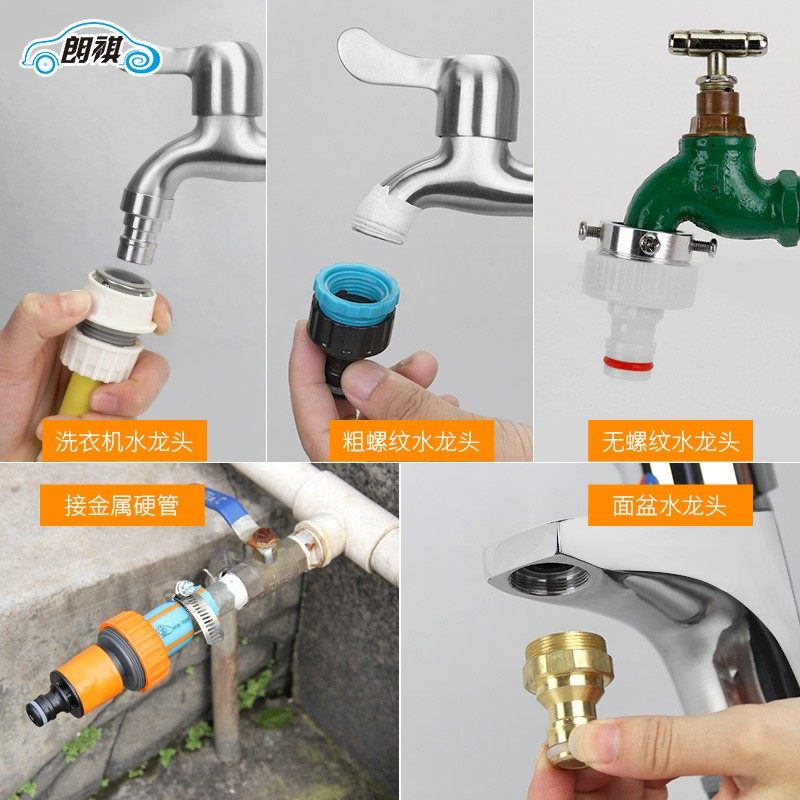 朗祺

洗衣机水龙头

粗螺纹水龙头

无螺纹水龙头

接金属硬管

面盆水龙头