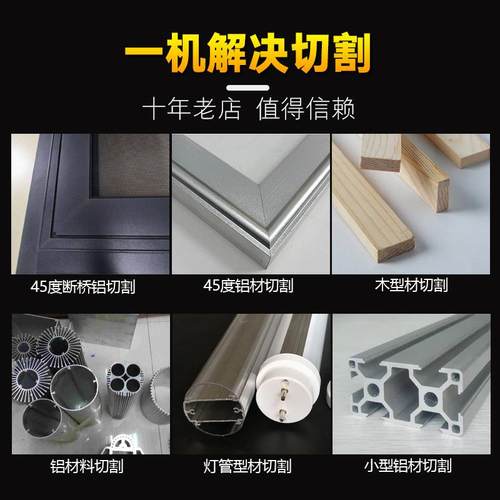 一机解决切割

十年老店 值得信赖

45度断桥铝切割

45度铝材切割

木型材切割

铝材料切割

灯管型材切割

小型铝材切割