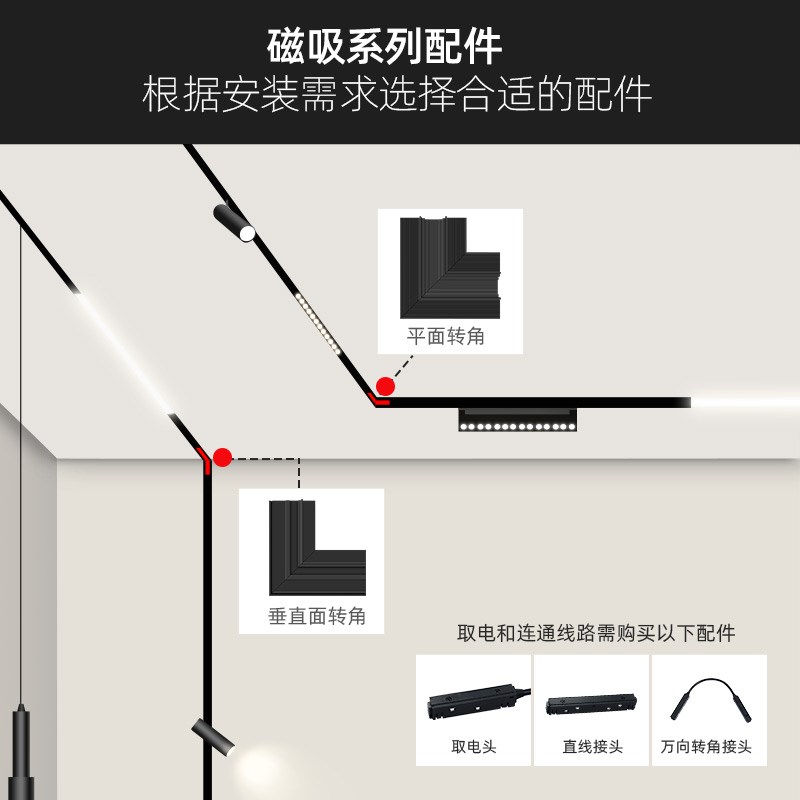 磁吸系列配件
根据安装需求选择合适的配件

平面转角

垂直面转角

取电和连通线路需购买以下配件

取电头

直线接头

万向转角接头