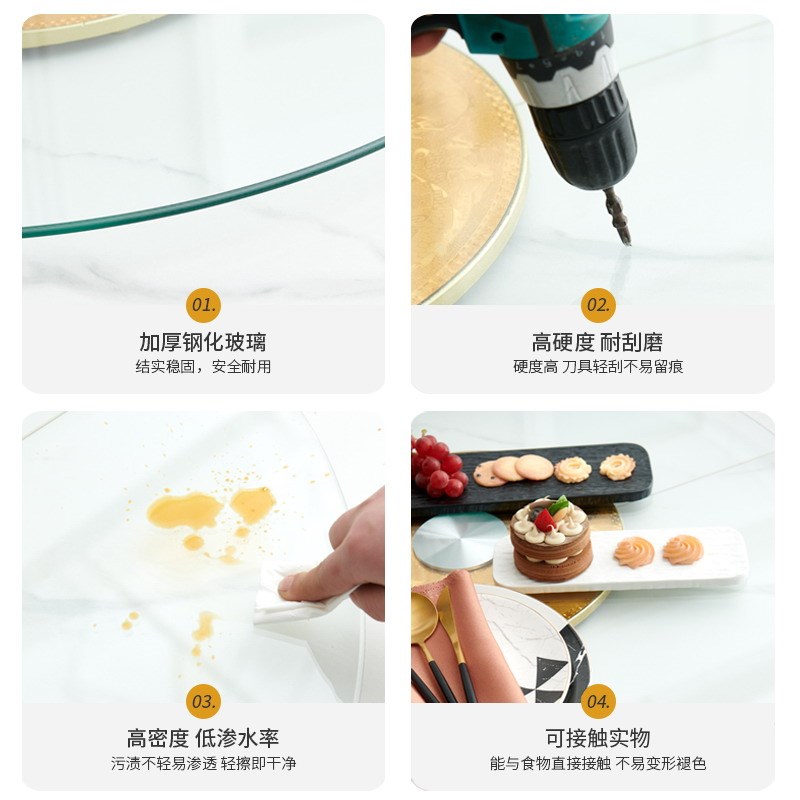 01.

加厚钢化玻璃

结实稳固，安全耐用

02.

高硬度 耐刮磨

硬度高 刀具轻刮不易留痕

03.

高密度 低渗水率

污渍不轻易渗透 轻擦即干净

04.

可接触实物

能与食物直接接触 不易变形褪色