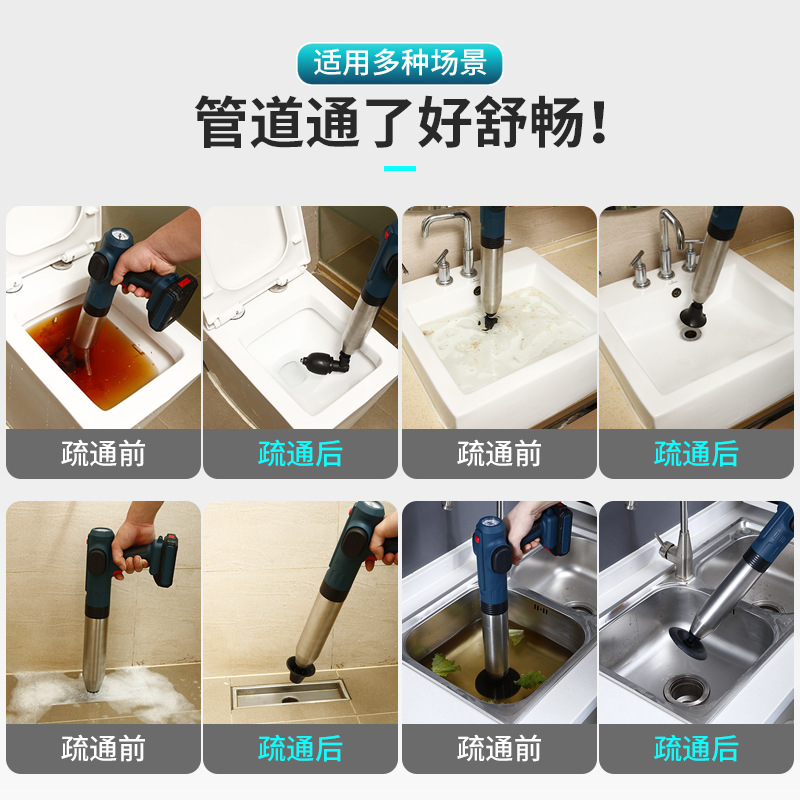 适用多种场景

管道通了好舒畅！

疏通前

疏通后

疏通前

疏通后

疏通前

疏通后

疏通前

疏通后