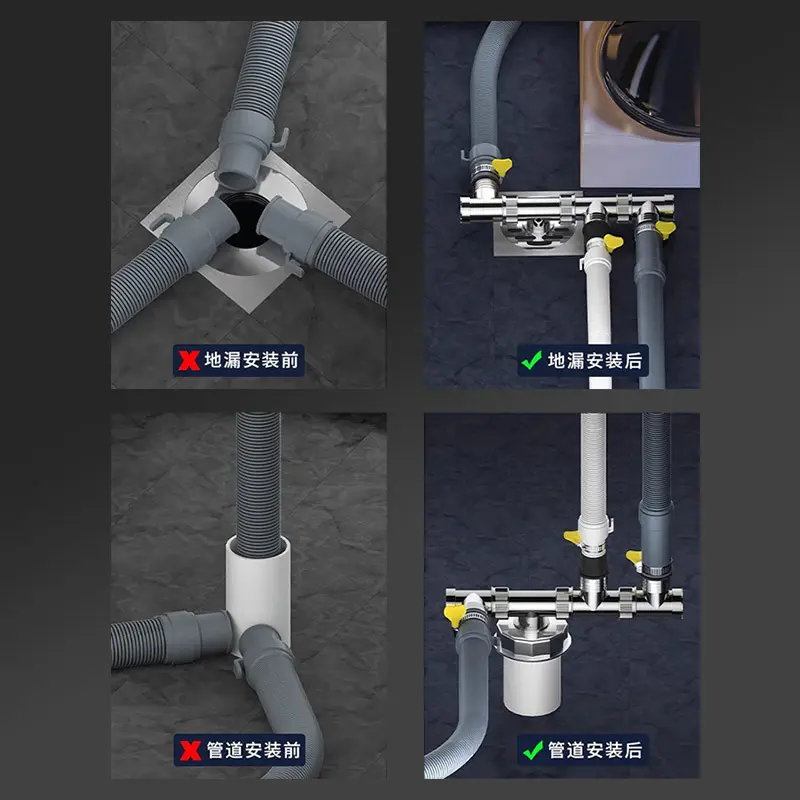 地漏安装前

地漏安装后

管道安装前

管道安装后