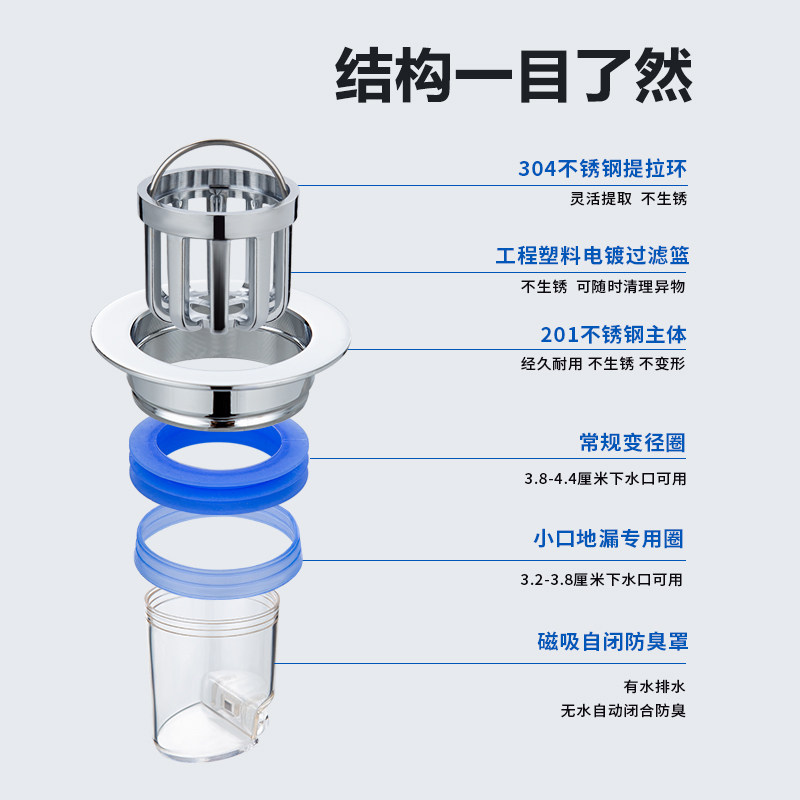 结构一目了然

304不锈钢提拉环
灵活提取 不生锈

工程塑料电镀过滤篮
不生锈 可随时清理异物

201不锈钢主体
经久耐用 不生锈 不变形

常规变径圈
3.8-4.4厘米下水口可用

小口地漏专用圈
3.2-3.8厘米下水口可用

磁吸自闭防臭罩
有水排水
无水自动闭合防臭