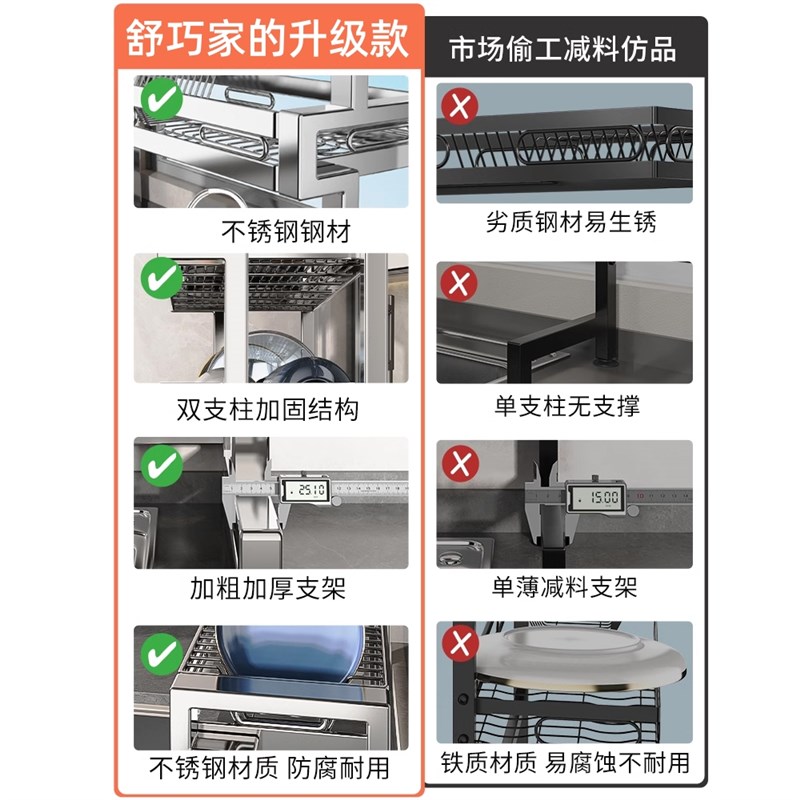 舒巧家的升级款

不锈钢钢材

双支柱加固结构

25.10

加粗加厚支架

不锈钢材质 防腐耐用

市场偷工减料仿品

劣质钢材易生锈

单支柱无支撑

15.00

单薄减料支架

铁质材质 易腐蚀不耐用