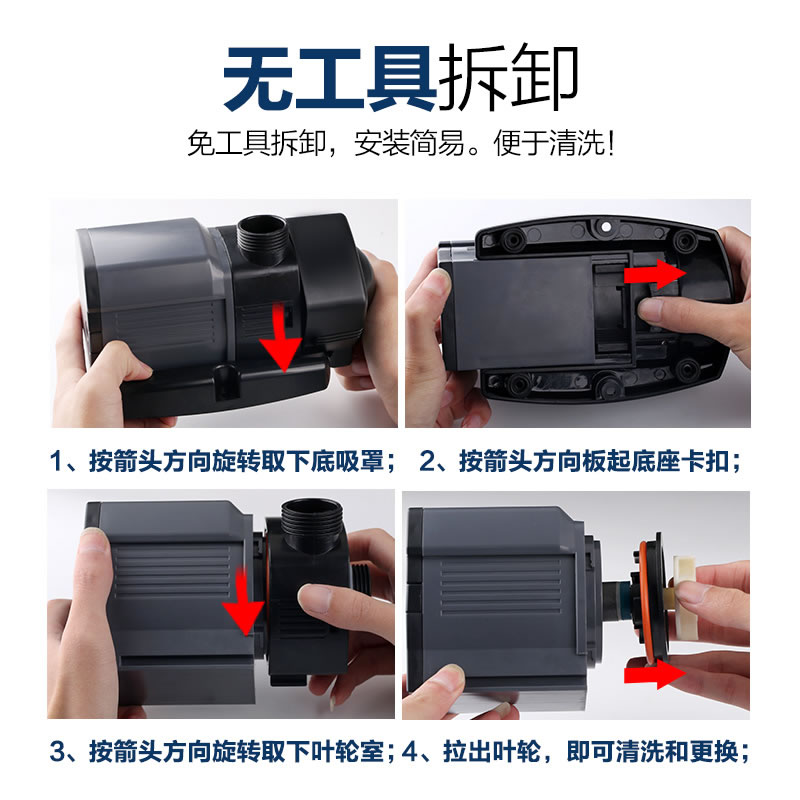 无工具拆卸
免工具拆卸，安装简易。便于清洗！

1、按箭头方向旋转取下底吸罩；

2、按箭头方向板起底座卡扣；

3、按箭头方向旋转取下叶轮室；

4、拉出叶轮，即可清洗和更换；