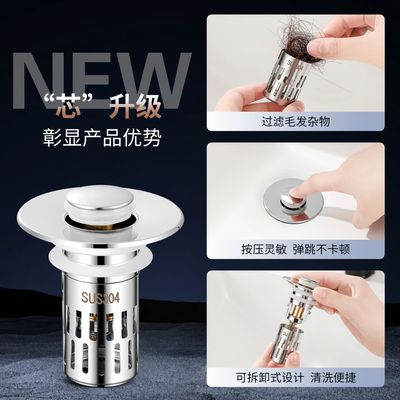 NEW
“芯” 升级
彰显产品优势

SUS304

过滤毛发杂物

按压灵敏 弹跳不卡顿

可拆卸式设计 清洗便捷