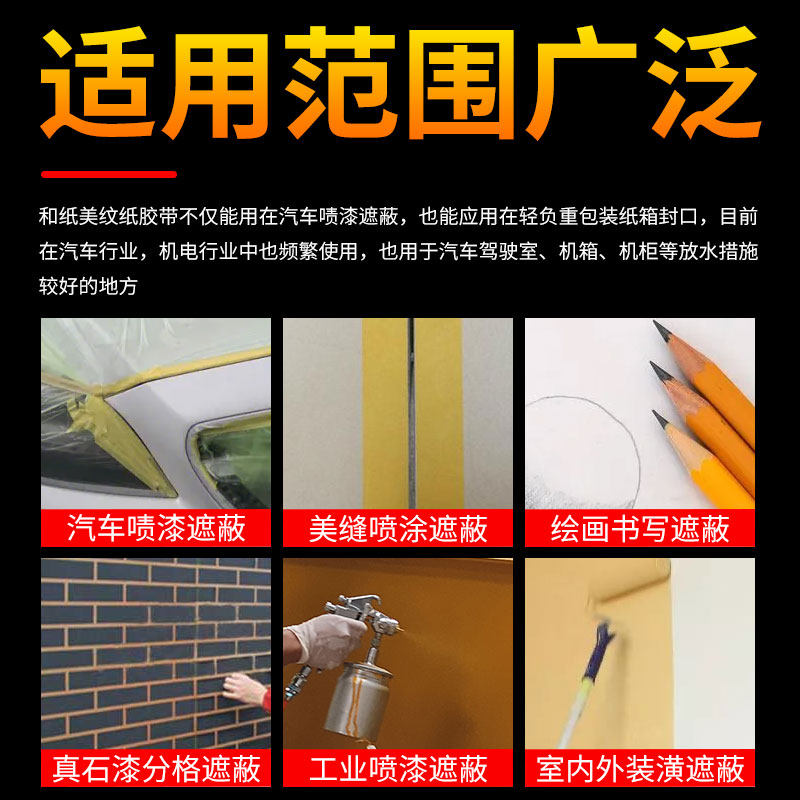 适用范围广泛

和纸美纹纸胶带不仅能用在汽车喷漆遮蔽，也能应用在轻负重包装纸箱封口，目前在汽车行业，机电行业中也频繁使用，也用于汽车驾驶室、机箱、机柜等放水措施较好的地方

汽车喷漆遮蔽

美缝喷涂遮蔽

绘画书写遮蔽

真石漆分格遮蔽

工业喷漆遮蔽

室内外装潢遮蔽