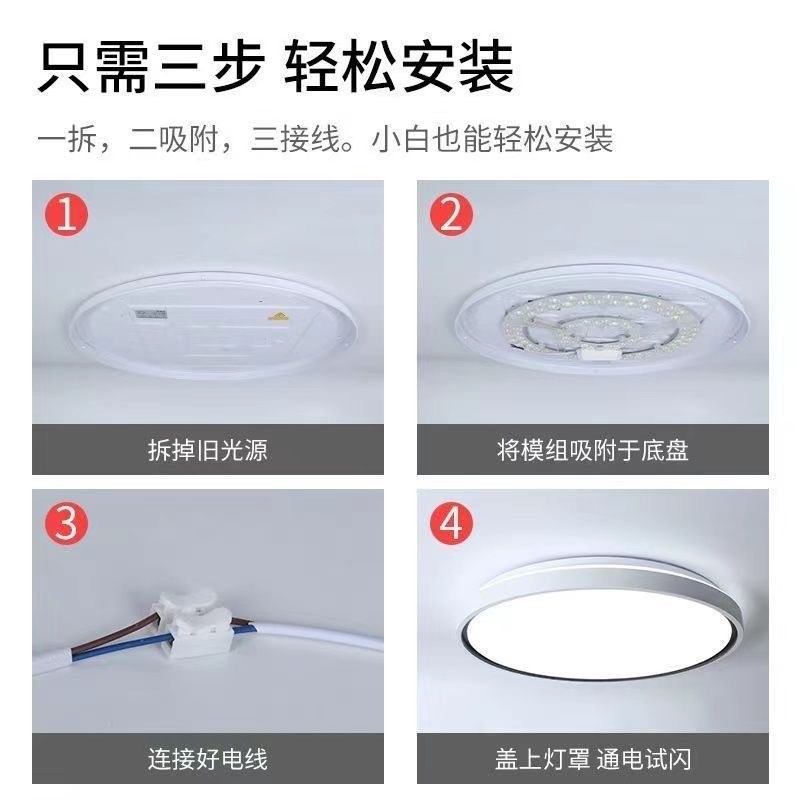 只需三步 轻松安装

一拆，二吸附，三接线。小白也能轻松安装

1

拆掉旧光源

2

将模组吸附于底盘

3

连接好电线

4

盖上灯罩 通电试闪