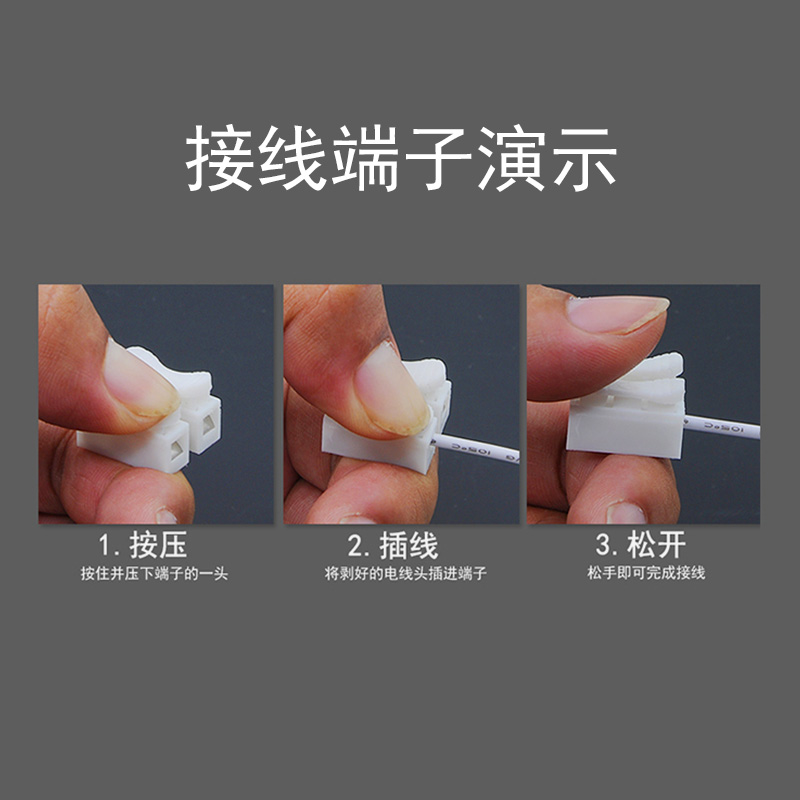 接线端子演示

1. 按压
按住并压下端子的一头

2. 插线
将剥好的电线头插进端子

3. 松开
松手即可完成接线