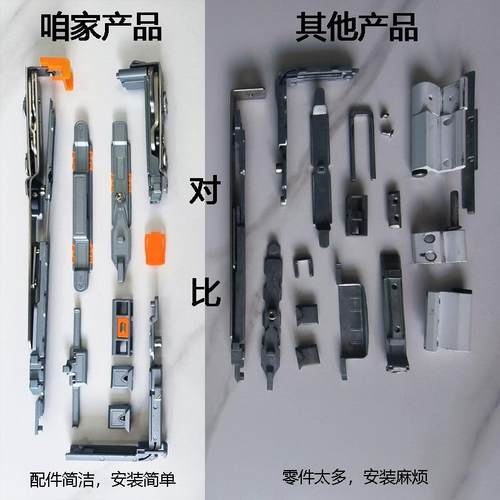 咱家产品

其他产品

对

比

配件简洁，安装简单

零件太多，安装麻烦