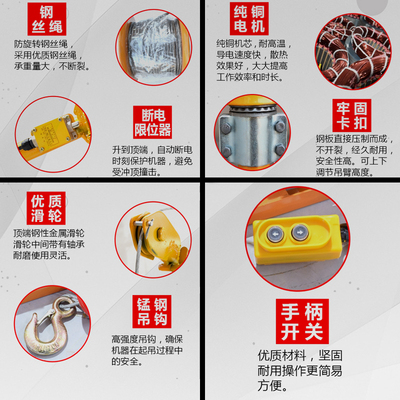 钢丝绳

防旋转钢丝绳，采用优质钢丝绳，承重量大，不断裂。

断电限位器

升到顶端，自动断电时刻保护机器，避免受冲顶撞击。

纯铜电机

纯铜机芯，耐高温，导电速度快，散热效果好，大大提高工作效率和时长。

牢固卡扣

钢板直接压制而成，不开裂，经久耐用，安全性高。可上下调节吊臂高度。

优质滑轮

顶端钢性金属滑轮滑轮中间带有轴承耐磨使用灵活。

锰钢吊钩

高强度吊钩，确保机器在起吊过程中的安全。

手柄开关

优质材料，坚固耐用操作更简易方便。