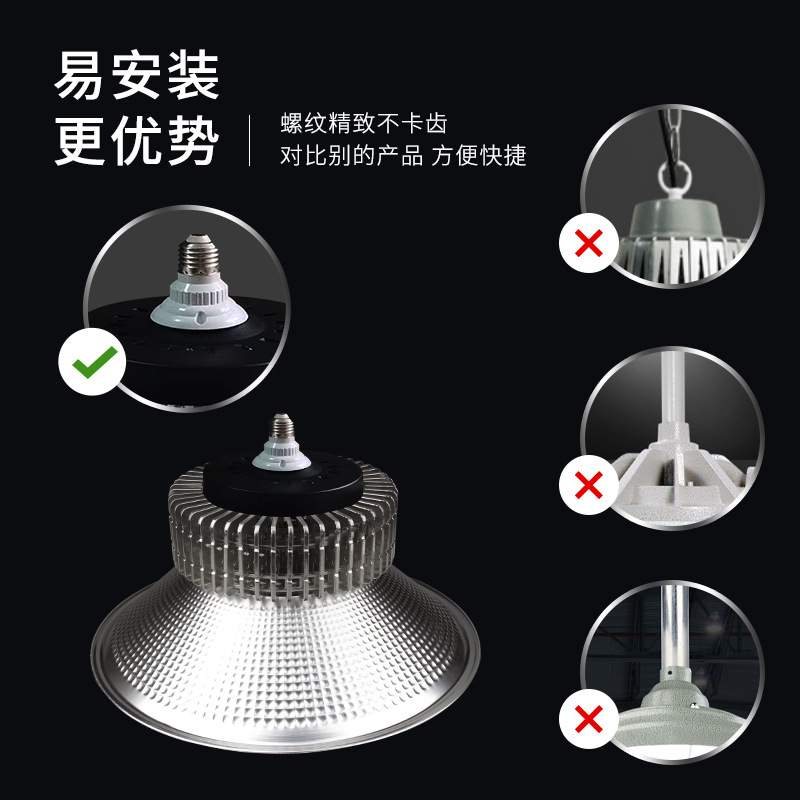 易安装
更优势

螺纹精致不卡齿
对比别的产品 方便快捷