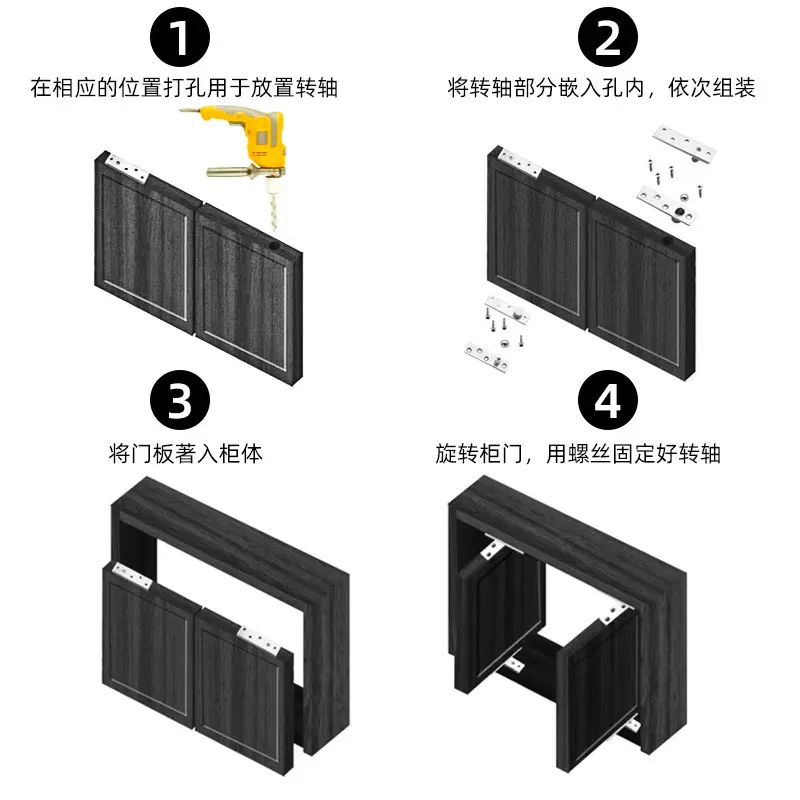 1
在相应的位置打孔用于放置转轴

2
将转轴部分嵌入孔内，依次组装

3
将门板著入柜体

4
旋转柜门，用螺丝固定好转轴