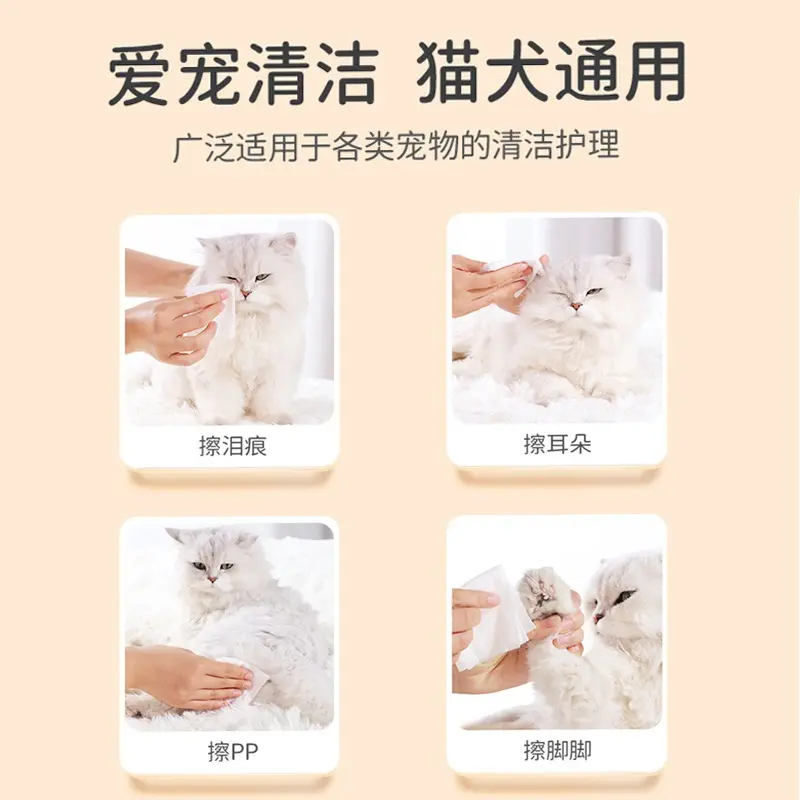 爱宠清洁 猫犬通用

广泛适用于各类宠物的清洁护理

擦泪痕

擦耳朵

擦PP

擦脚脚