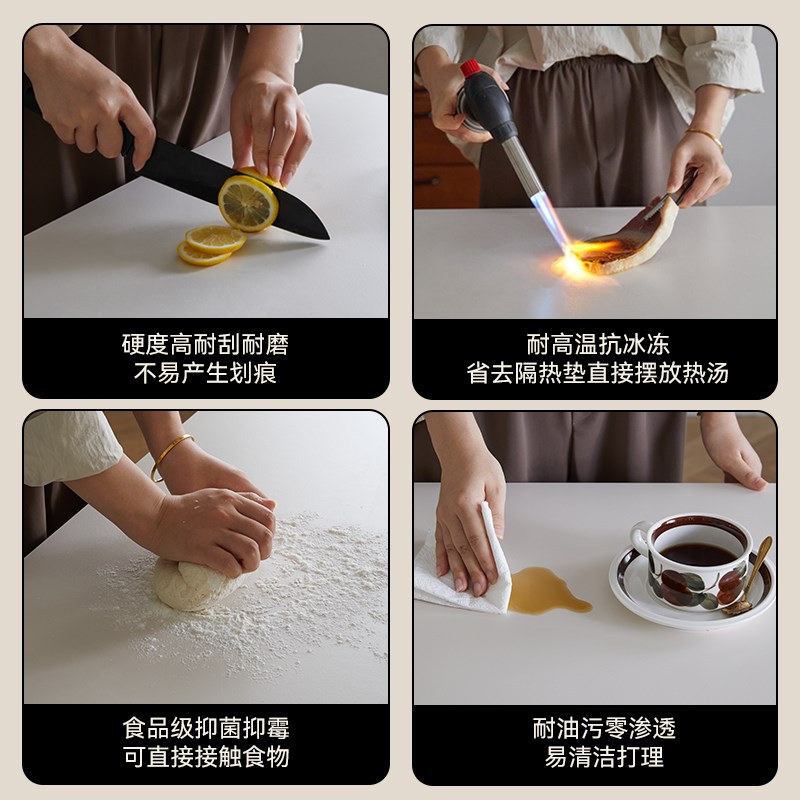 硬度高耐刮耐磨
不易产生划痕

耐高温抗冰冻
省去隔热垫直接摆放热汤

食品级抑菌抑霉
可直接接触食物

耐油污零渗透
易清洁打理