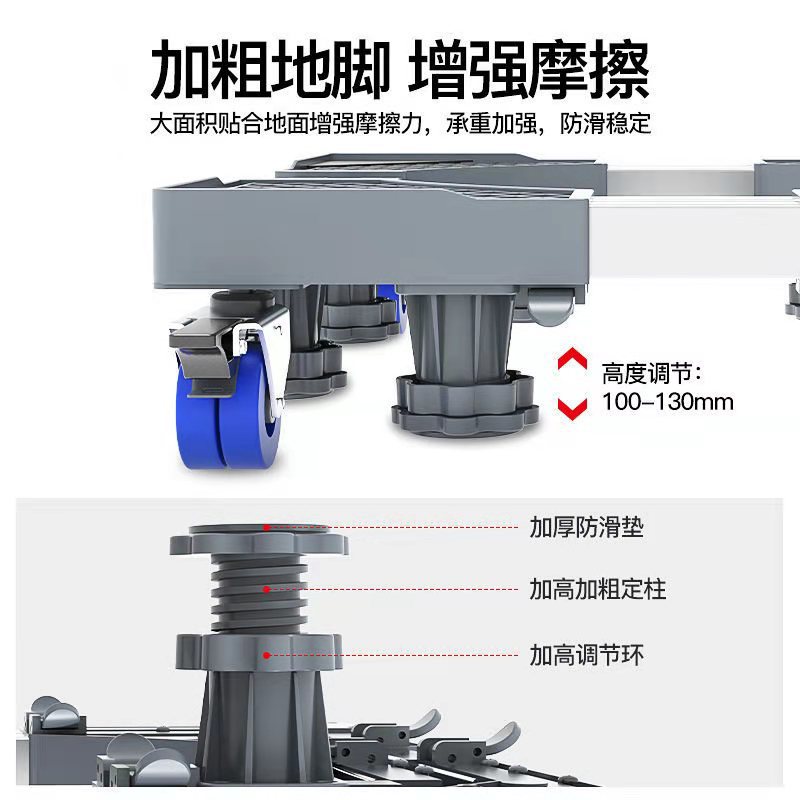 加粗地脚 增强摩擦

大面积贴合地面增强摩擦力，承重加强，防滑稳定

高度调节：
100–130mm

加厚防滑垫

加高加粗定柱

加高调节环