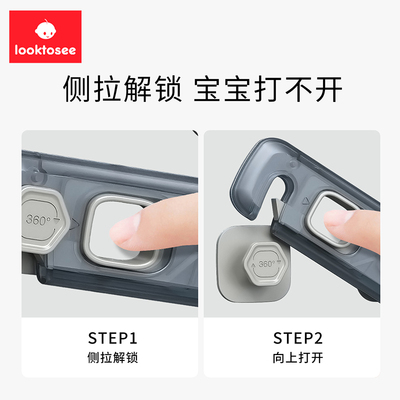 looktosee

侧拉解锁 宝宝打不开

360°

360°

STEP1
侧拉解锁

STEP2
向上打开