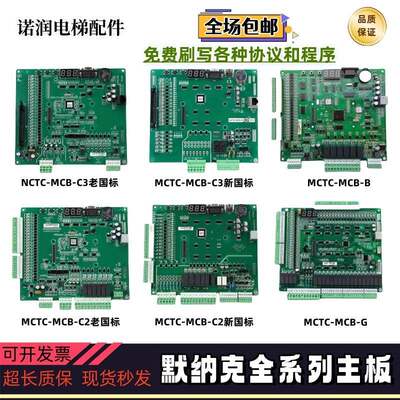 诺润电梯配件

全场包邮

品质保证

免费刷写各种协议和程序

NCTC-MCB-C3老国标

MCTC-MCB-C3新国标

MCTC-MCB-B

MCTC-MCB-C2老国标

MCTC-MCB-C2新国标

MCTC-MCB-G

可开发票

超长质保 现货秒发

默纳克全系列主板