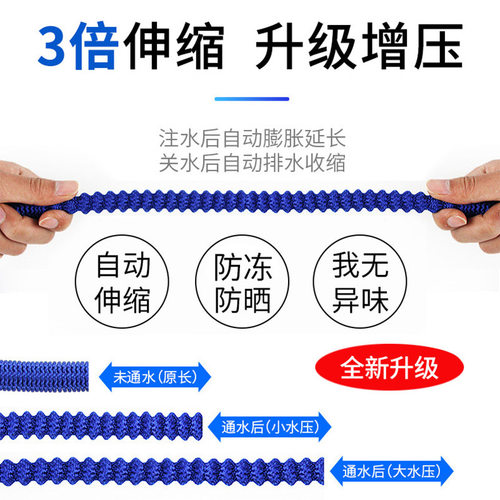 3倍伸缩 升级增压

注水后自动膨胀延长
关水后自动排水收缩

自动伸缩

防冻防晒

我无异味

全新升级

未通水（原长）

通水后（小水压）

通水后（大水压）