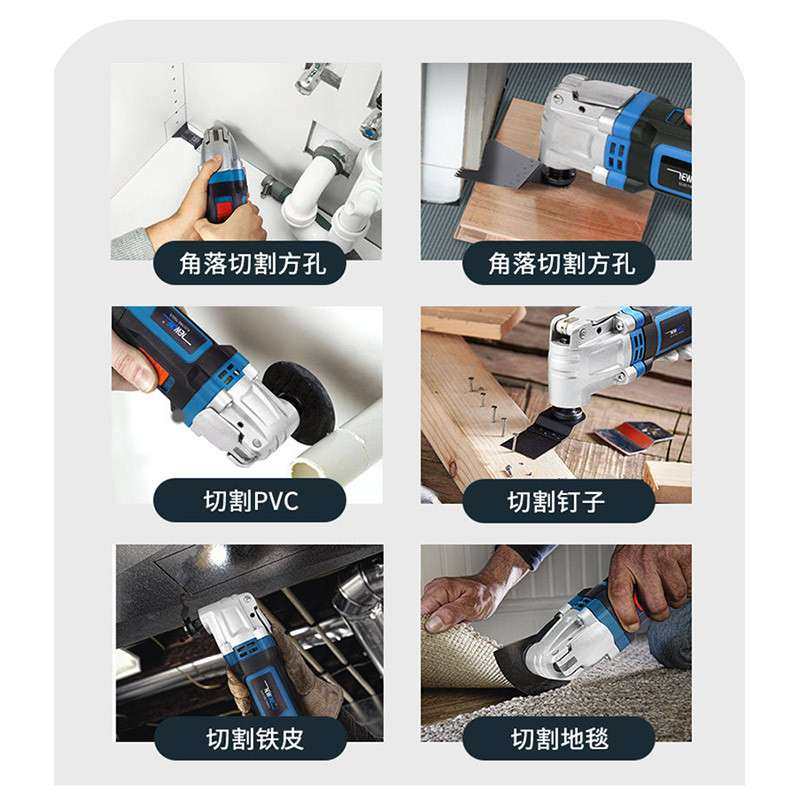 角落切割方孔

角落切割方孔

切割PVC

切割钉子

切割铁皮

切割地毯