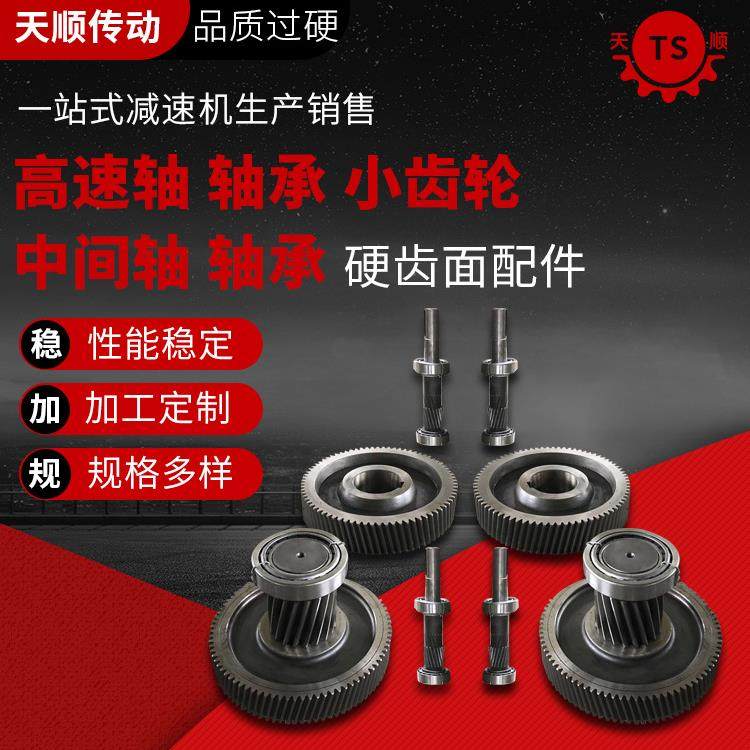 天顺传动 品质过硬

天 TS 顺

一站式减速机生产销售

高速轴 轴承 小齿轮

中间轴 轴承 硬齿面配件

稳 性能稳定

加 加工定制

规 规格多样