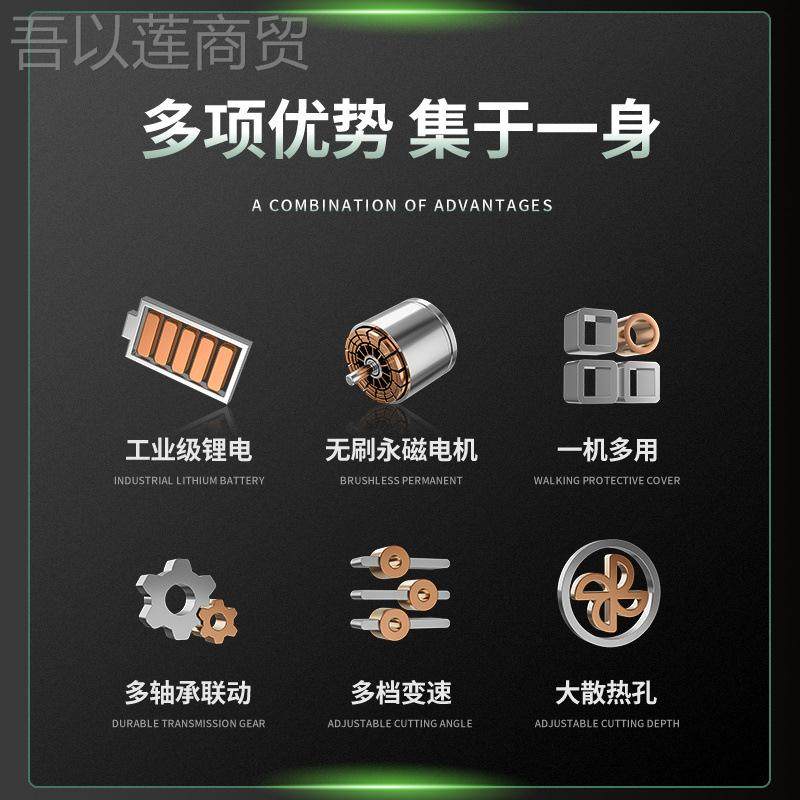 吾以莲商贸

多项优势 集于一身

A COMBINATION OF ADVANTAGES

工业级锂电
INDUSTRIAL LITHIUM BATTERY

无刷永磁电机
BRUSHLESS PERMANENT

一机多用
WALKING PROTECTIVE COVER

多轴承联动
DURABLE TRANSMISSION GEAR

多档变速
ADJUSTABLE CUTTING ANGLE

大散热孔
ADJUSTABLE CUTTING DEPTH