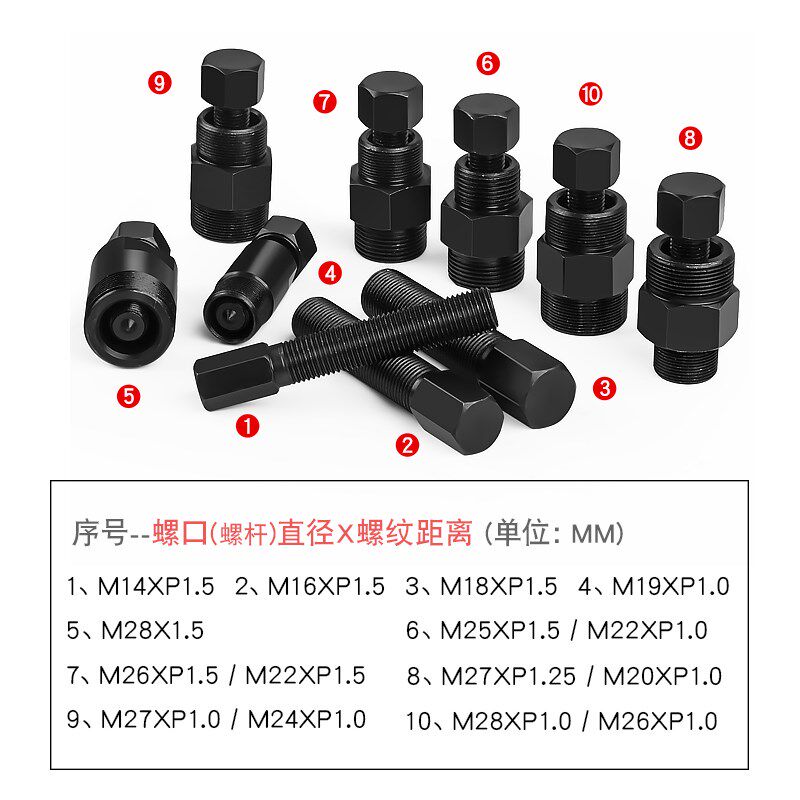 9

7

6

10

8

4

5

1

2

3

序号--螺口(螺杆)直径X螺纹距离 (单位: MM)

1、M14XP1.5 2、M16XP1.5 3、M18XP1.5 4、M19XP1.0

5、M28X1.5 6、M25XP1.5 / M22XP1.0

7、M26XP1.5 / M22XP1.5 8、M27XP1.25 / M20XP1.0

9、M27XP1.0 / M24XP1.0 10、M28XP1.0 / M26XP1.0