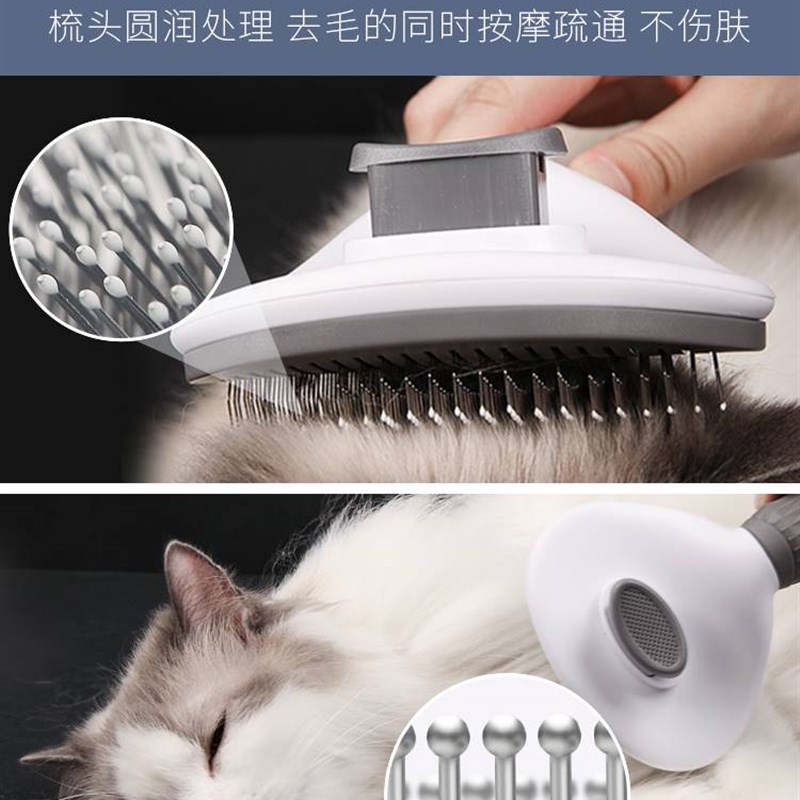 梳头圆润处理 去毛的同时按摩疏通 不伤肤