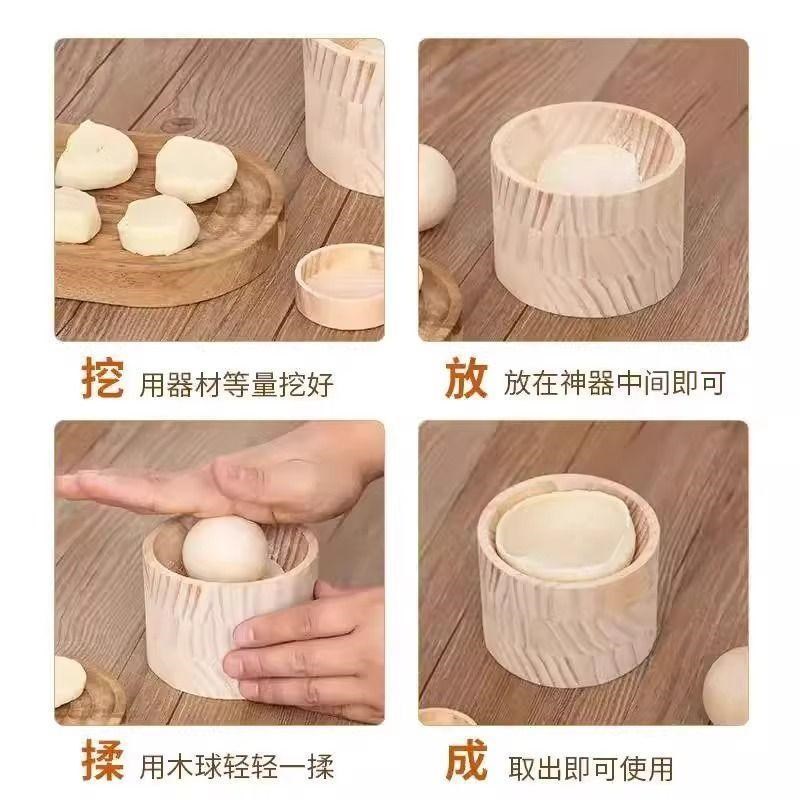 挖 用器材等量挖好

放 放在神器中间即可

揉 用木球轻轻一揉

成 取出即可使用