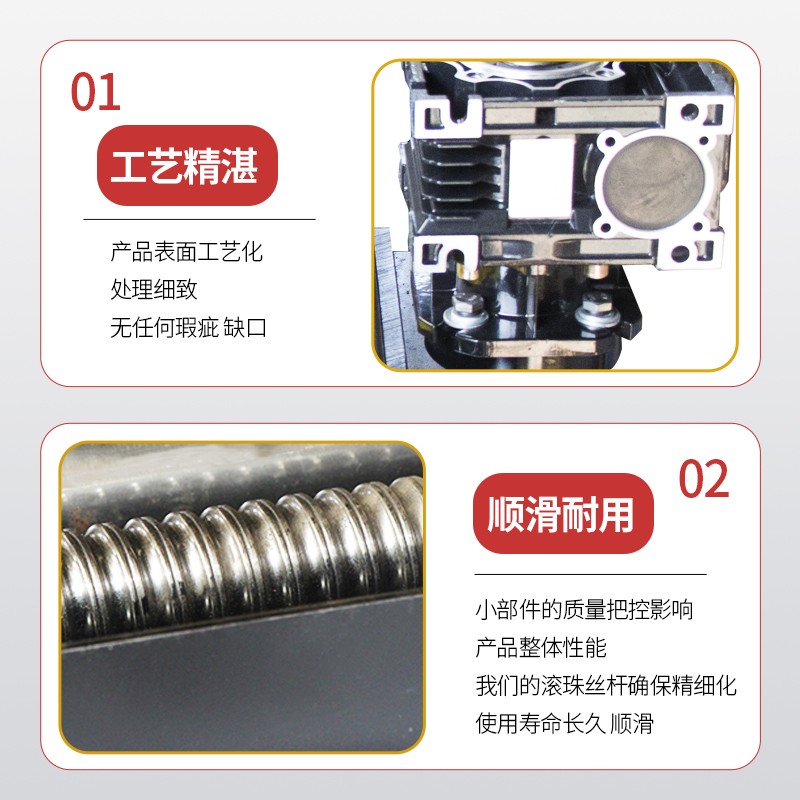 01

工艺精湛

产品表面工艺化
处理细致
无任何瑕疵 缺口

02

顺滑耐用

小部件的质量把控影响
产品整体性能
我们的滚珠丝杆确保精细化
使用寿命长久 顺滑