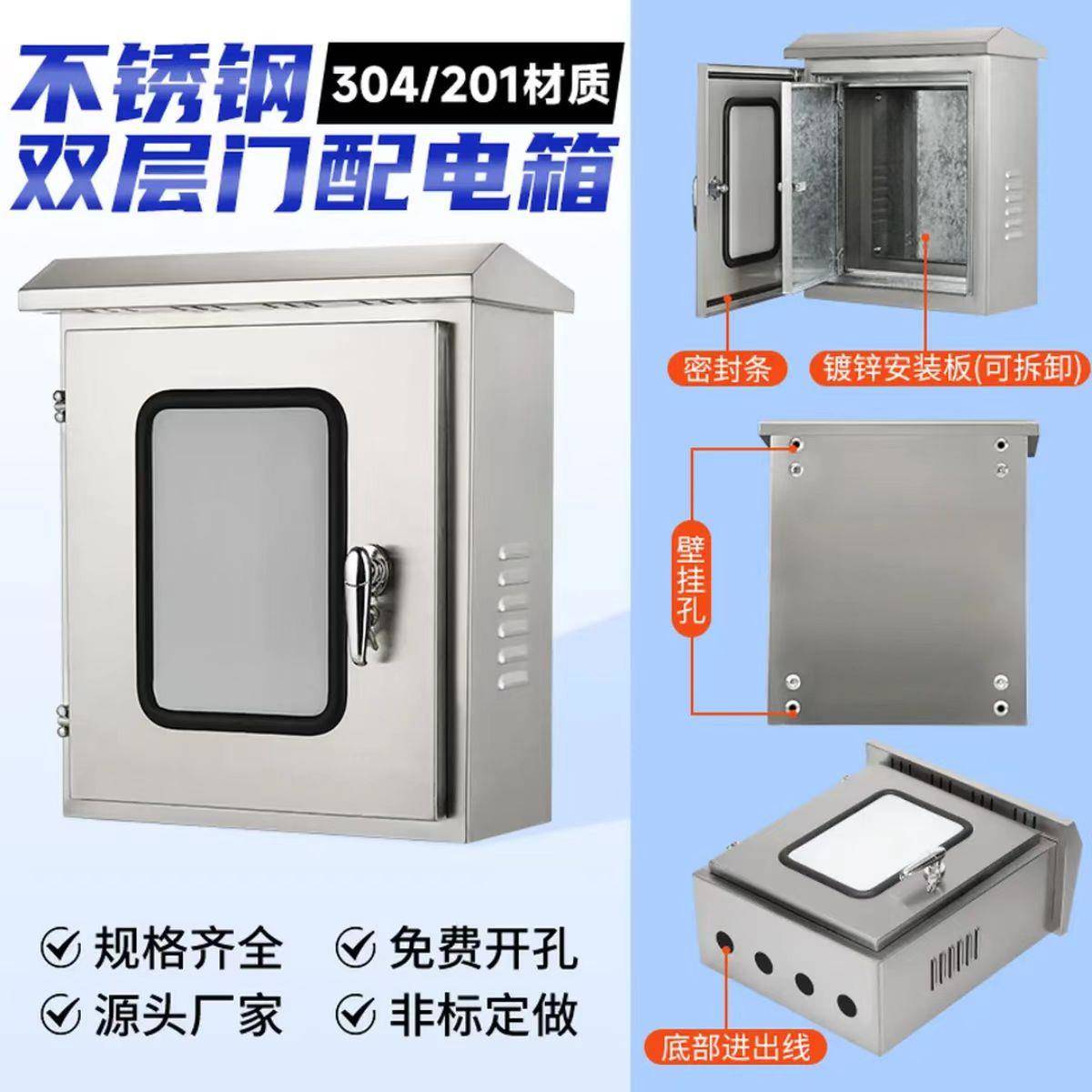 不锈钢 304/201材质
双层门配电箱

密封条
镀锌安装板(可拆卸)

壁挂孔

底部进出线

规格齐全
免费开孔
源头厂家
非标定做