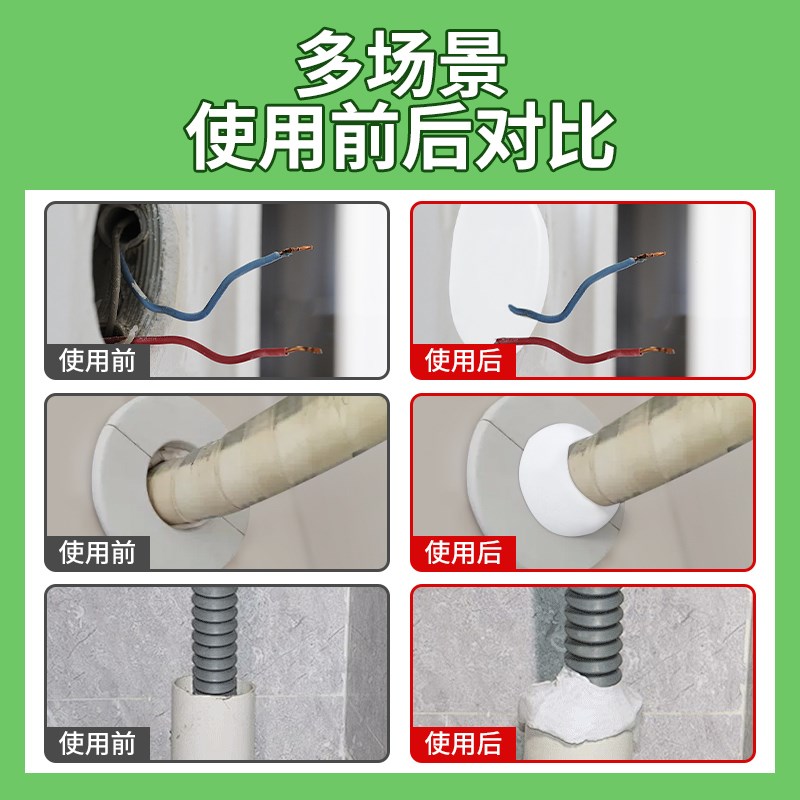 多场景
使用前后对比

使用前

使用后

使用前

使用后

使用前

使用后