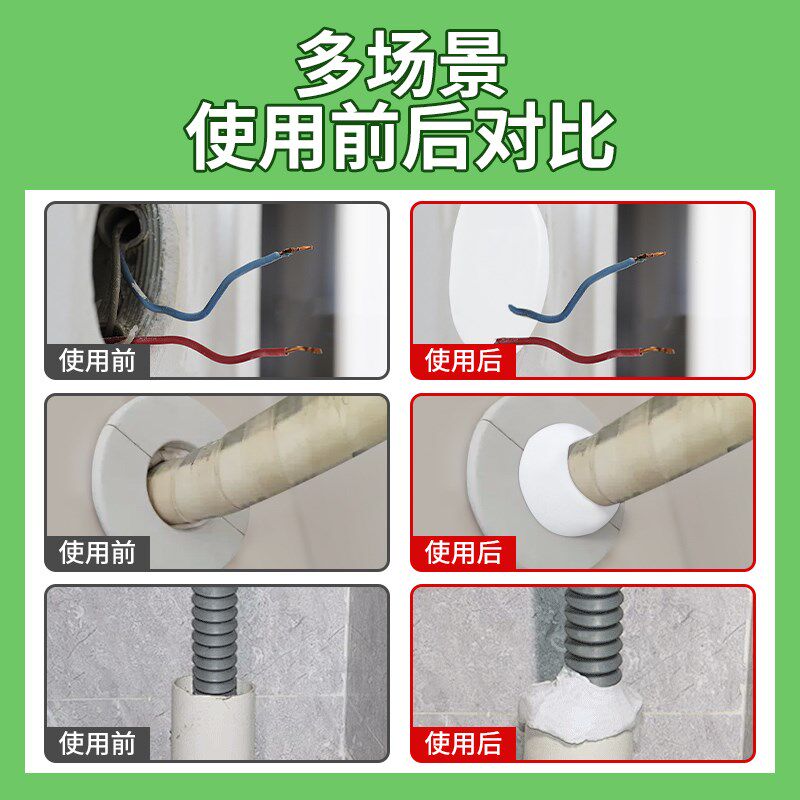 多场景
使用前后对比

使用前

使用后

使用前

使用后

使用前

使用后