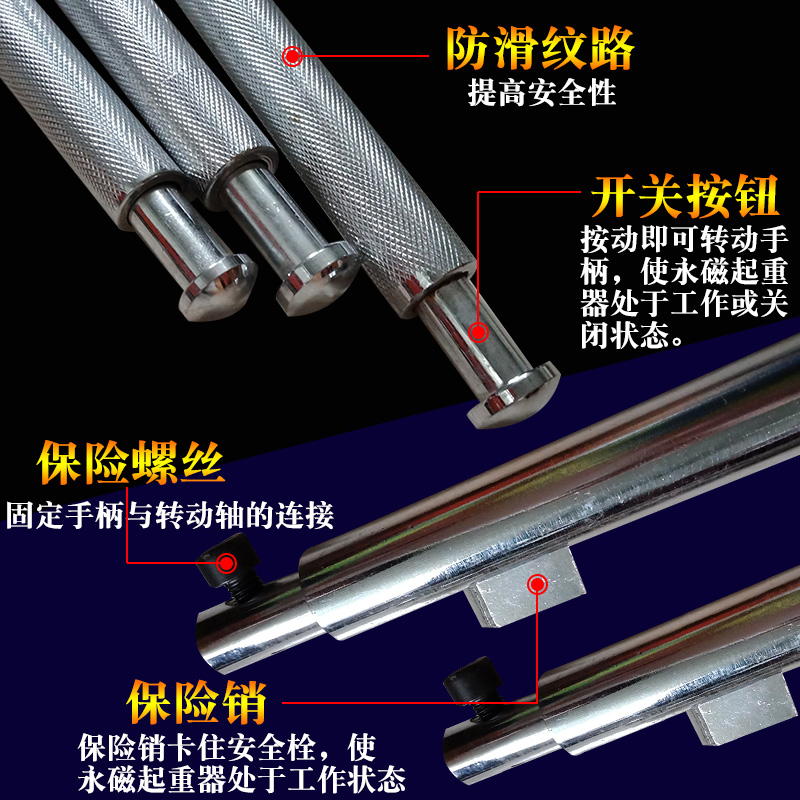 防滑纹路
提高安全性

开关按钮
按动即可转动手柄，使永磁起重器处于工作或关闭状态。

保险螺丝
固定手柄与转动轴的连接

保险销
保险销卡住安全栓，使永磁起重器处于工作状态