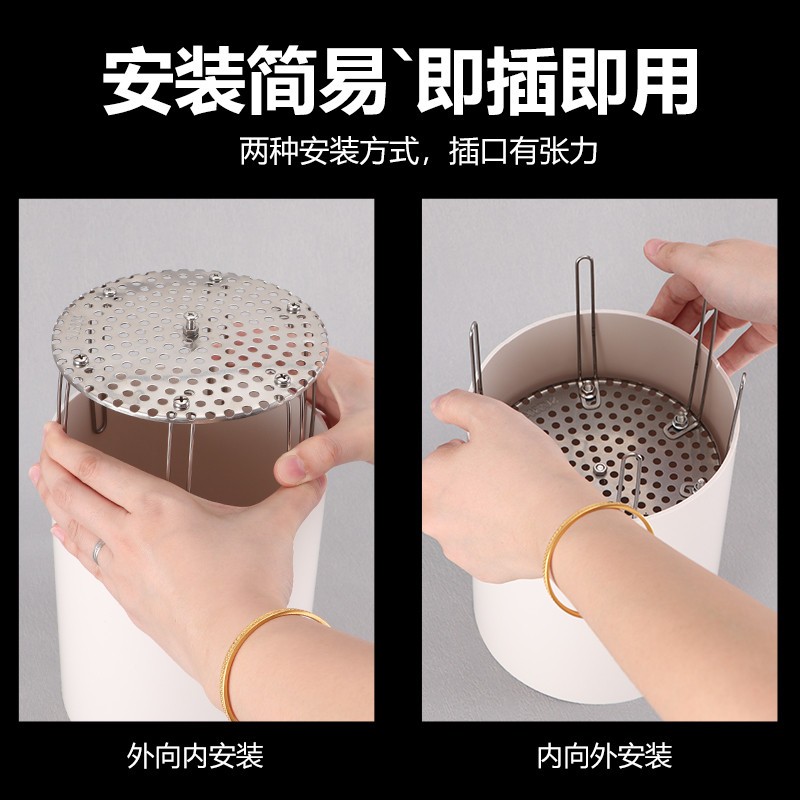 安装简易`即插即用

两种安装方式，插口有张力

外向内安装

内向外安装