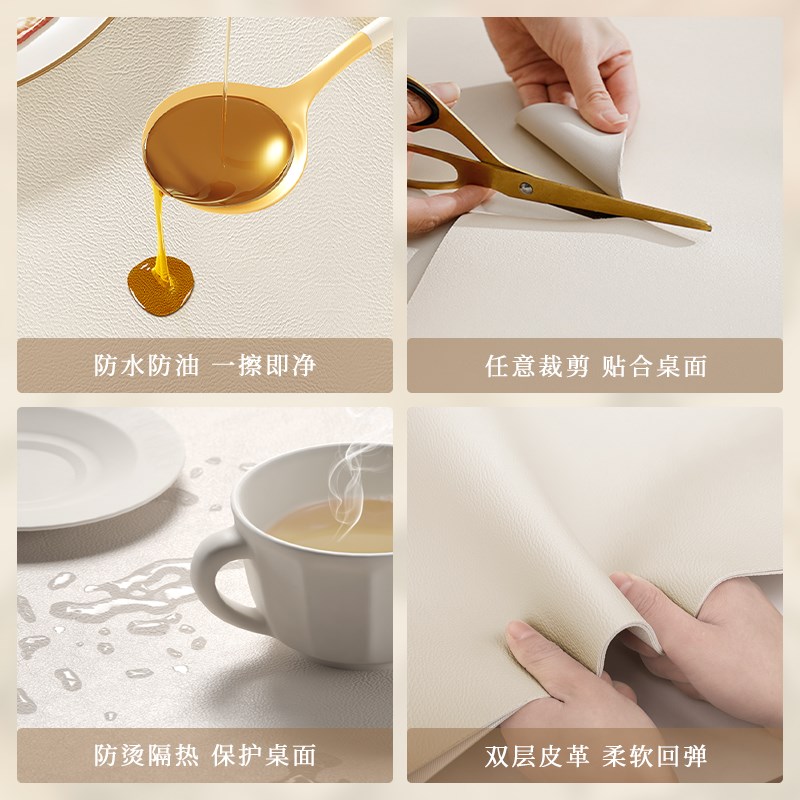 防水防油 一擦即净

任意裁剪 贴合桌面

防烫隔热 保护桌面

双层皮革 柔软回弹