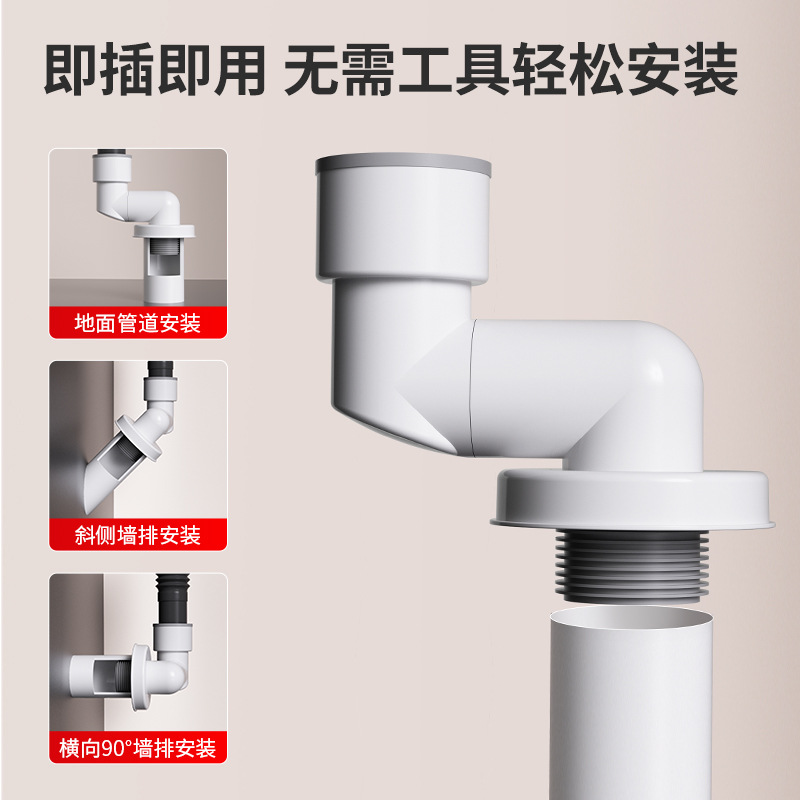 即插即用 无需工具轻松安装

地面管道安装

斜侧墙排安装

横向90°墙排安装