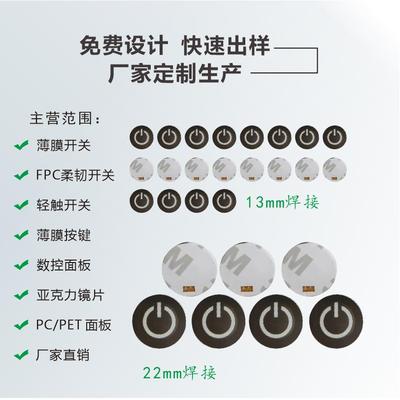 免费设计 快速出样
厂家定制生产

主营范围：
薄膜开关
FPC柔韧开关
轻触开关
薄膜按键
数控面板
亚克力镜片
PC/PET 面板
厂家直销

13mm焊接

22mm焊接